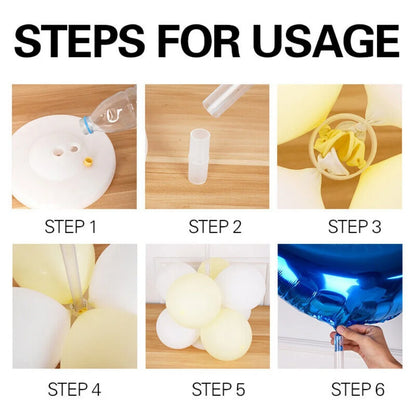 STEPS FOR USAGE

STEP 1

STEP 2

STEP 3

STEP 4

STEP 5

STEP 6