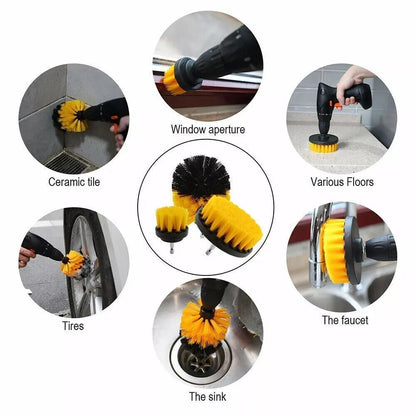 Window aperture

Ceramic tile

Various Floors

Tires

The faucet

The sink