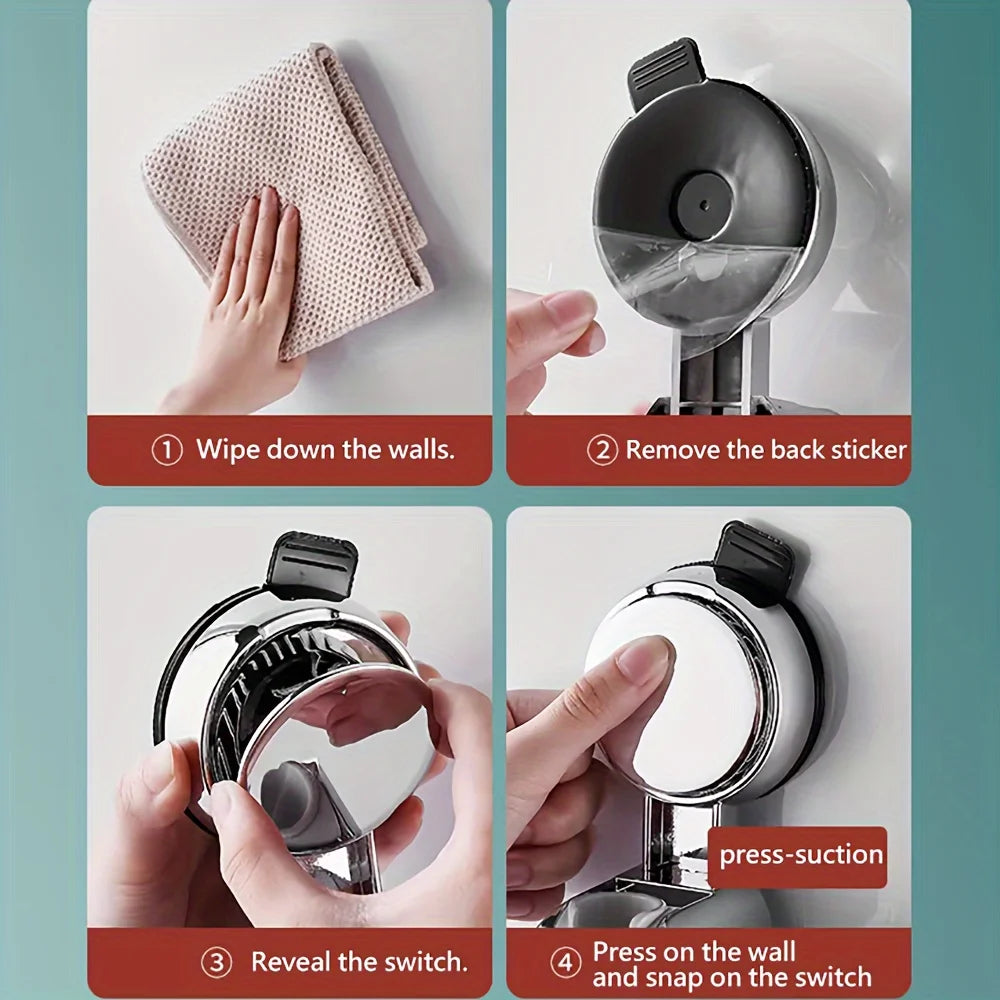 ① Wipe down the walls.

② Remove the back sticker

③ Reveal the switch.

press-suction

④ Press on the wall and snap on the switch