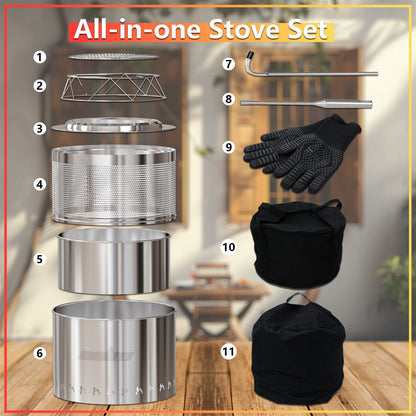 All-in-one Stove Set

1
2
3
4
5
6
7
8
9
10
11