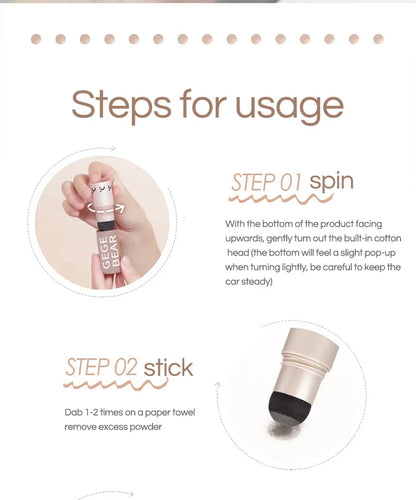 Steps for usage

GEGE BEAR

STEP 01 spin

With the bottom of the product facing upwards, gently turn out the built-in cotton head (the bottom will feel a slight pop-up when turning lightly, be careful to keep the car steady)

STEP 02 stick

Dab 1-2 times on a paper towel remove excess powder