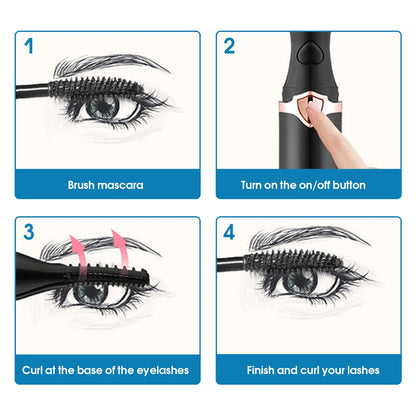 1

Brush mascara

2

Turn on the on/off button

3

Curl at the base of the eyelashes

4

Finish and curl your lashes