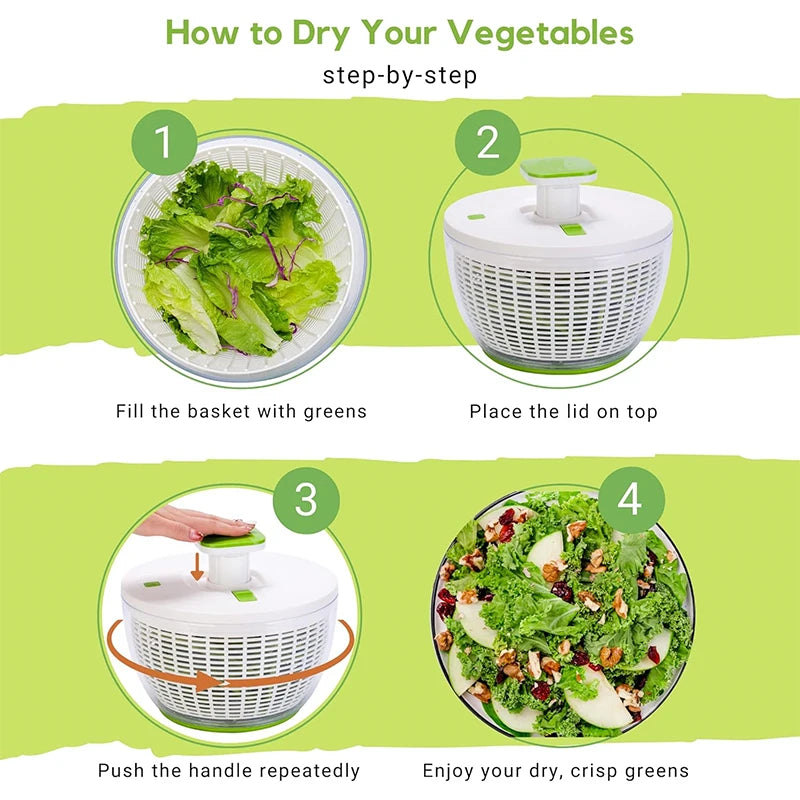 How to Dry Your Vegetables

step-by-step

1

Fill the basket with greens

2

Place the lid on top

3

Push the handle repeatedly

4

Enjoy your dry, crisp greens