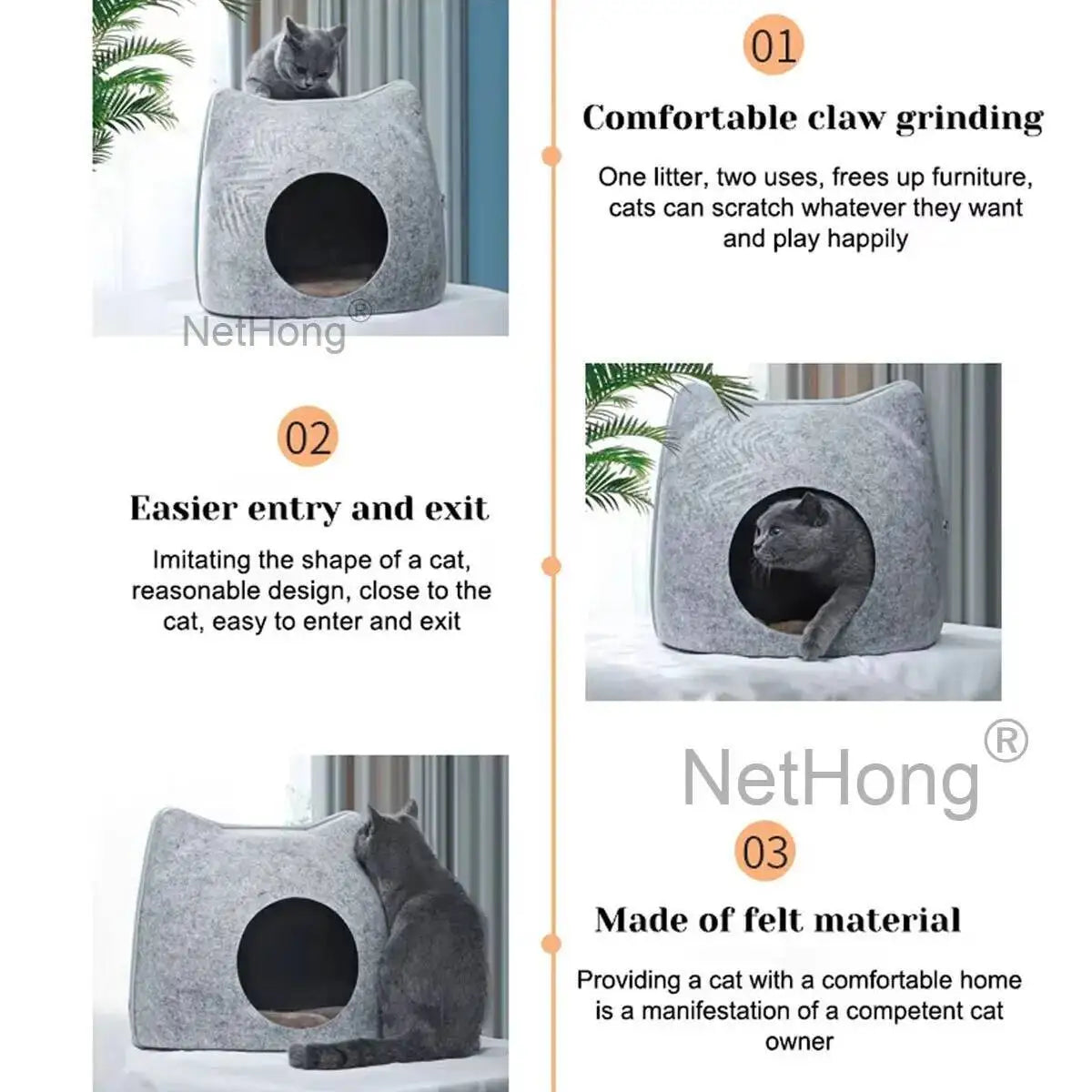 01

Comfortable claw grinding

One litter, two uses, frees up furniture, cats can scratch whatever they want and play happily

NetHong®

02

Easier entry and exit

Imitating the shape of a cat, reasonable design, close to the cat, easy to enter and exit

NetHong®

03

Made of felt material

Providing a cat with a comfortable home is a manifestation of a competent cat owner