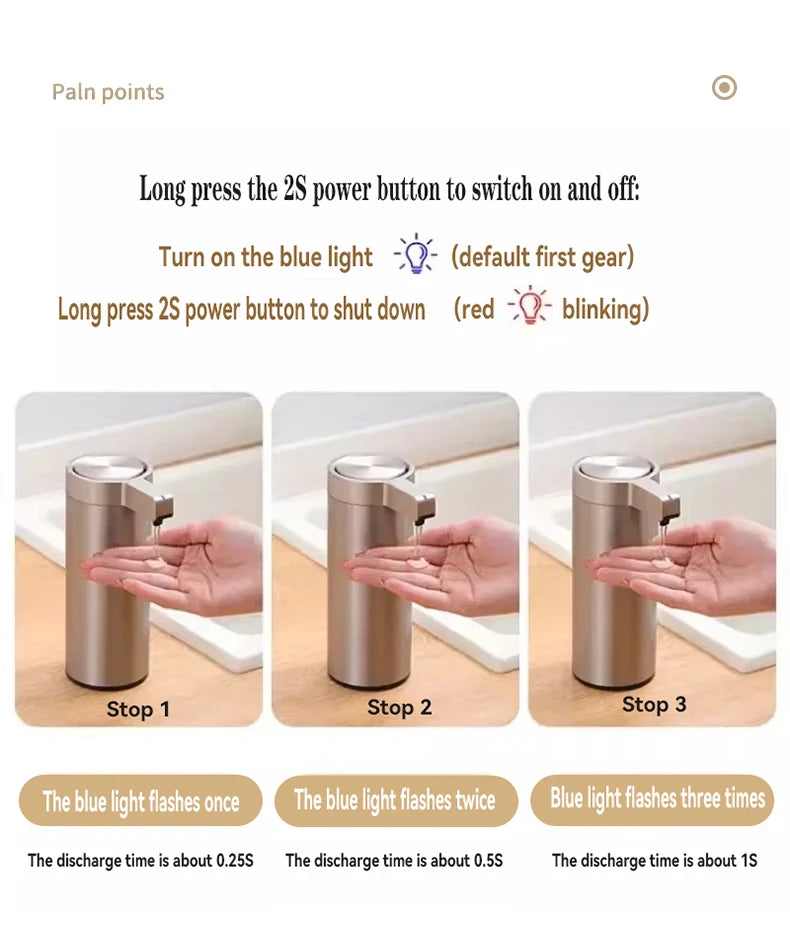 Paln points

Long press the 2S power button to switch on and off:

Turn on the blue light (default first gear)

Long press 2S power button to shut down (red blinking)

Stop 1

Stop 2

Stop 3

The blue light flashes once

The blue light flashes twice

Blue light flashes three times

The discharge time is about 0.25S

The discharge time is about 0.5S

The discharge time is about 1S