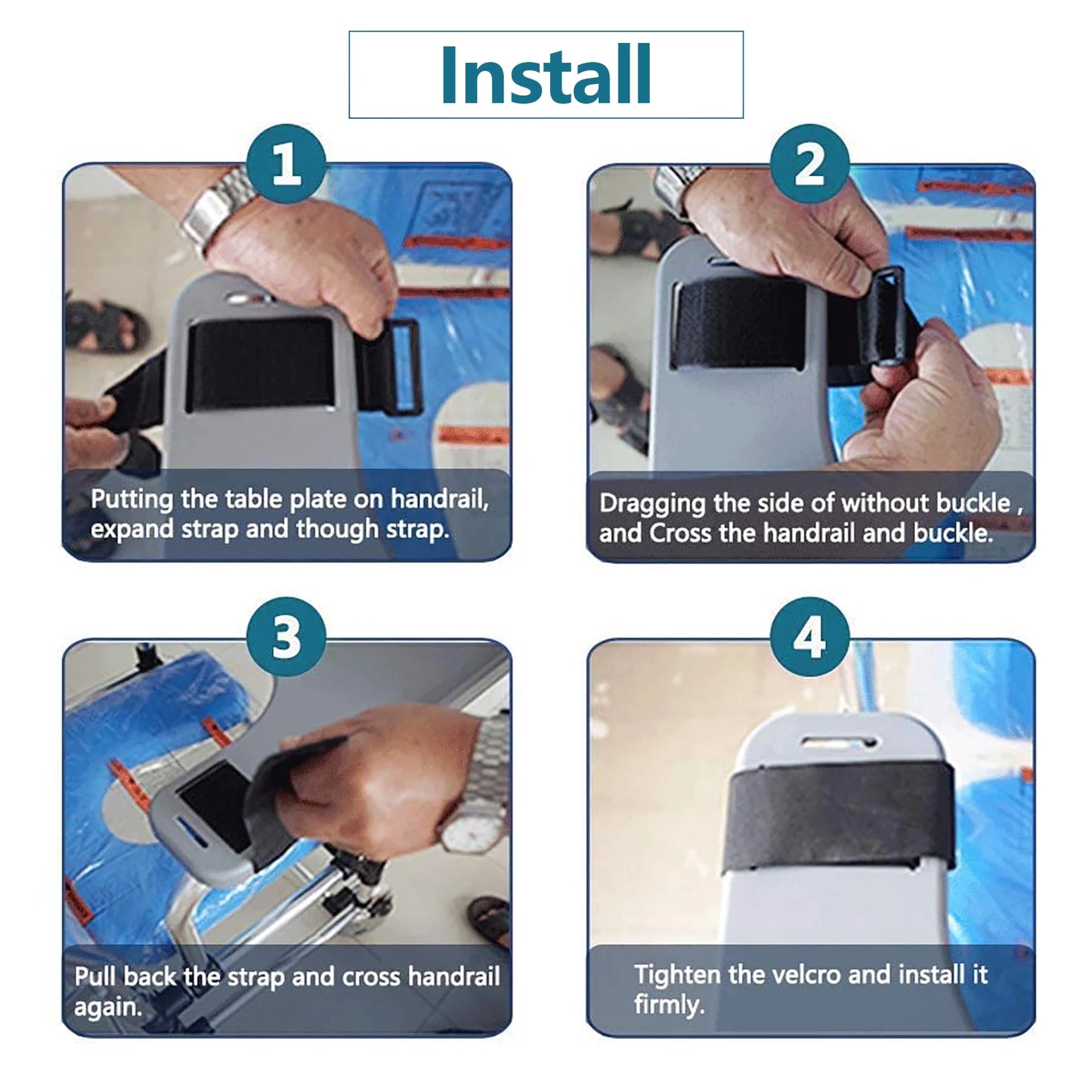 Install

1

Putting the table plate on handrail, expand strap and though strap.

2

Dragging the side of without buckle , and Cross the handrail and buckle.

3

Pull back the strap and cross handrail again.

4

Tighten the velcro and install it firmly.