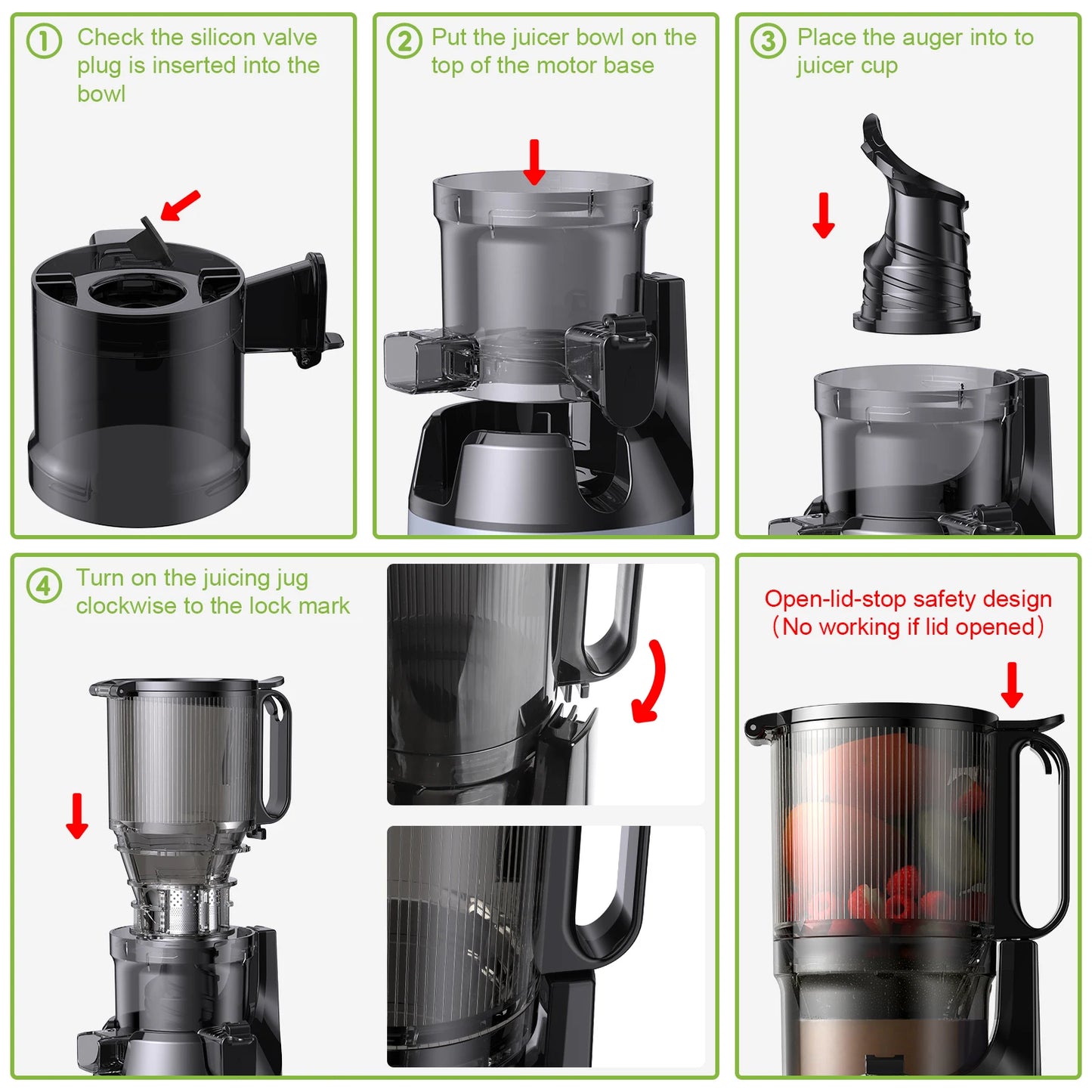 ① Check the silicon valve plug is inserted into the bowl

② Put the juicer bowl on the top of the motor base

③ Place the auger into to juicer cup

④ Turn on the juicing jug clockwise to the lock mark

Open-lid-stop safety design (No working if lid opened)