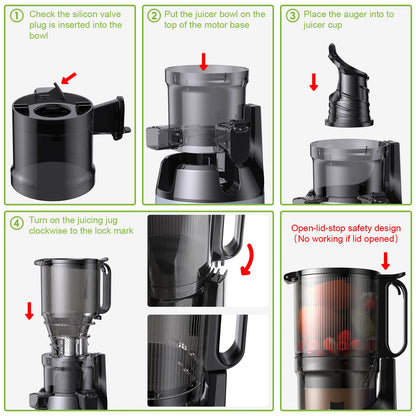 ① Check the silicon valve plug is inserted into the bowl

② Put the juicer bowl on the top of the motor base

③ Place the auger into to juicer cup

④ Turn on the juicing jug clockwise to the lock mark

Open-lid-stop safety design (No working if lid opened)