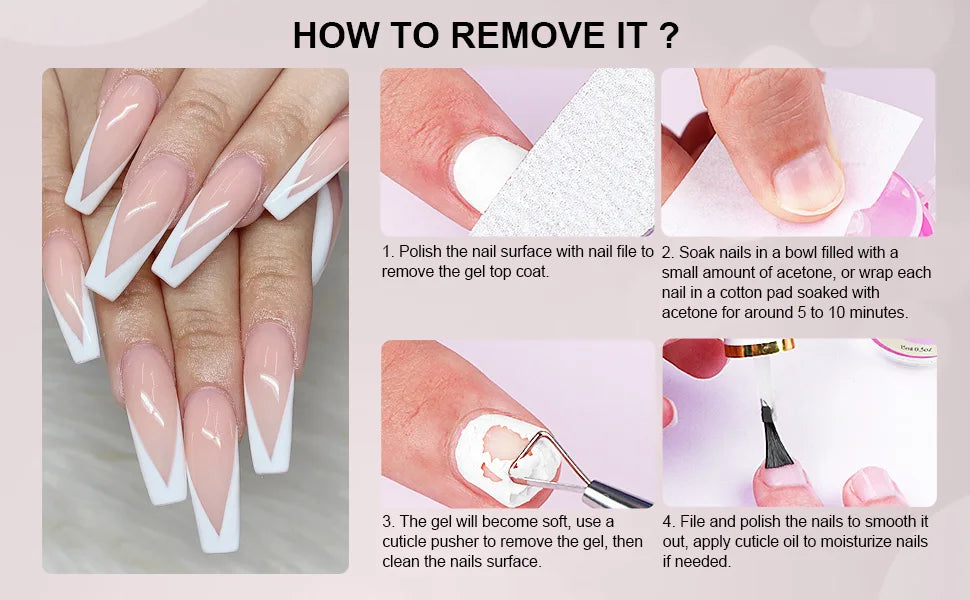 HOW TO REMOVE IT ?

1. Polish the nail surface with nail file to remove the gel top coat.

2. Soak nails in a bowl filled with a small amount of acetone, or wrap each nail in a cotton pad soaked with acetone for around 5 to 10 minutes.

3. The gel will become soft, use a cuticle pusher to remove the gel, then clean the nails surface.

4. File and polish the nails to smooth it out, apply cuticle oil to moisturize nails if needed.