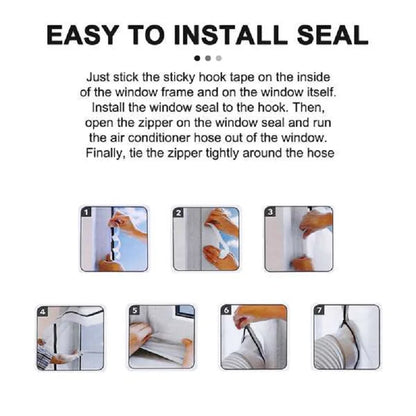 EASY TO INSTALL SEAL

Just stick the sticky hook tape on the inside of the window frame and on the window itself. Install the window seal to the hook. Then, open the zipper on the window seal and run the air conditioner hose out of the window. Finally, tie the zipper tightly around the hose

1

2

3

4

5

6

7