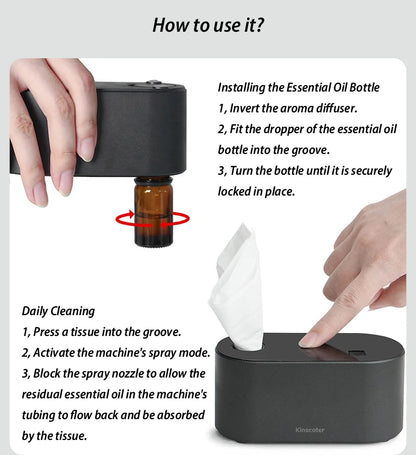 How to use it?

Installing the Essential Oil Bottle
1, Invert the aroma diffuser.
2, Fit the dropper of the essential oil bottle into the groove.
3, Turn the bottle until it is securely locked in place.

Daily Cleaning
1, Press a tissue into the groove.
2, Activate the machine's spray mode.
3, Block the spray nozzle to allow the residual essential oil in the machine's tubing to flow back and be absorbed by the tissue.

Kinscoter