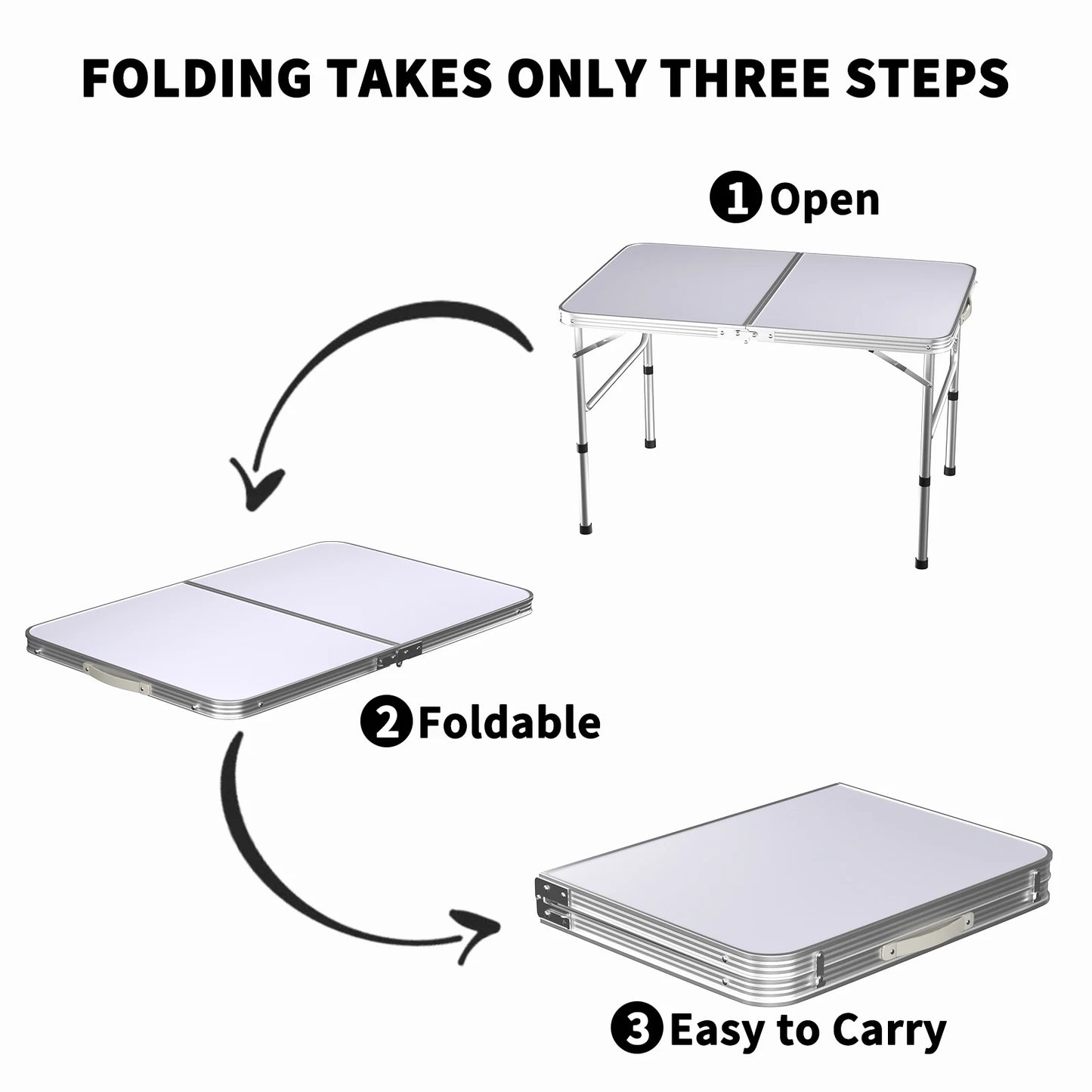 FOLDING TAKES ONLY THREE STEPS

1 Open

2 Foldable

3 Easy to Carry