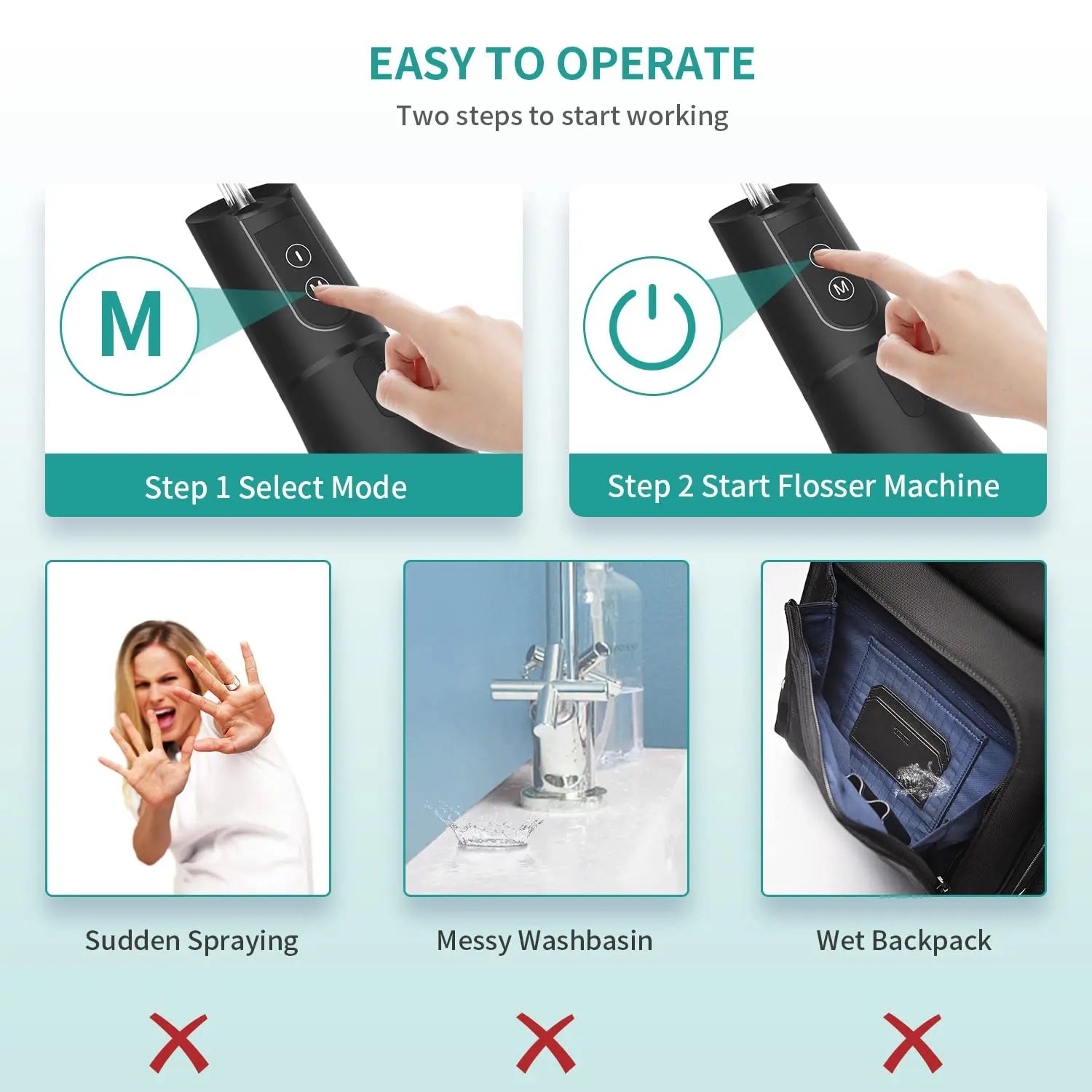 EASY TO OPERATE

Two steps to start working

M

M

Step 1 Select Mode

M

Step 2 Start Flosser Machine

Sudden Spraying

Messy Washbasin

Wet Backpack