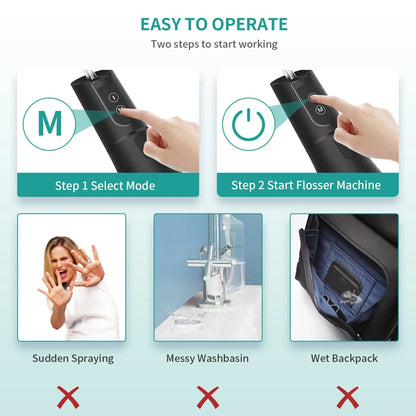 EASY TO OPERATE

Two steps to start working

M

Step 1 Select Mode

Step 2 Start Flosser Machine

Sudden Spraying

Messy Washbasin

Wet Backpack