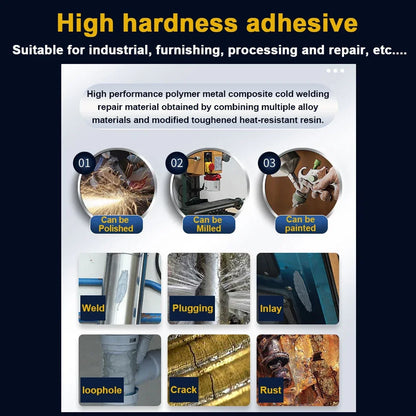 High hardness adhesive

Suitable for industrial, furnishing, processing and repair, etc....

High performance polymer metal composite cold welding repair material obtained by combining multiple alloy materials and modified toughened heat-resistant resin.

01
Can be Polished

02
Can be Milled

03
Can be painted

Weld

Plugging

Inlay

loophole

Crack

Rust