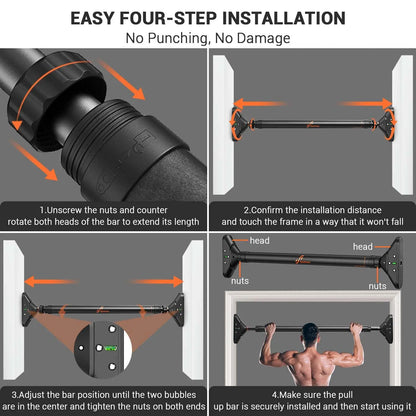 EASY FOUR-STEP INSTALLATION
No Punching, No Damage

1.Unscrew the nuts and counter rotate both heads of the bar to extend its length

2.Confirm the installation distance and touch the frame in a way that it won't fall

3.Adjust the bar position until the two bubbles are in the center and tighten the nuts on both ends

head
head
nuts
nuts

4.Make sure the pull up bar is securely installed and then start using it