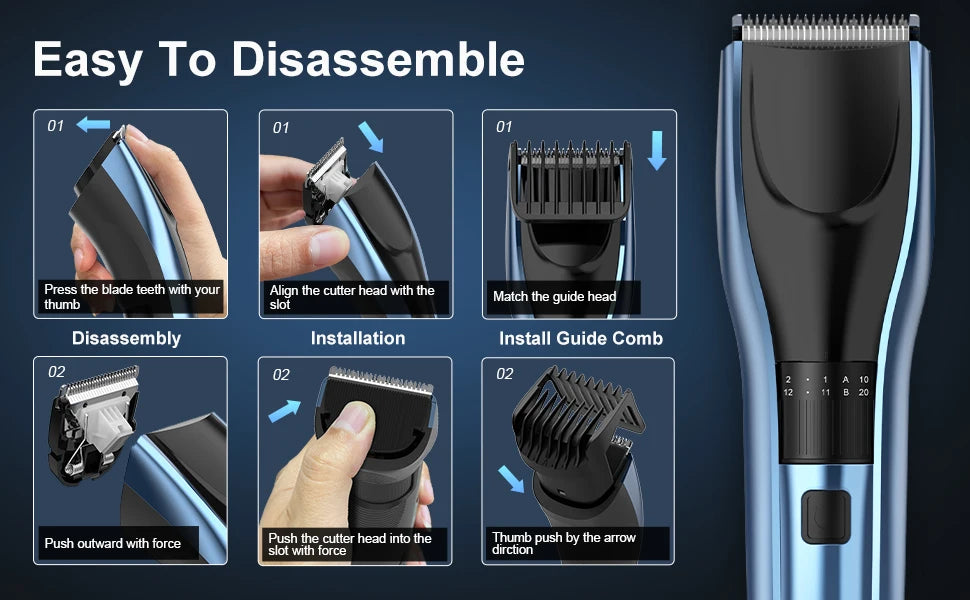 Easy To Disassemble

01
Press the blade teeth with your thumb

01
Align the cutter head with the slot

01
Match the guide head

Disassembly

Installation

Install Guide Comb

02
Push outward with force

02
Push the cutter head into the slot with force

02
Thumb push by the arrow dirction

2 · 1 A 10
12 · 11 B 20