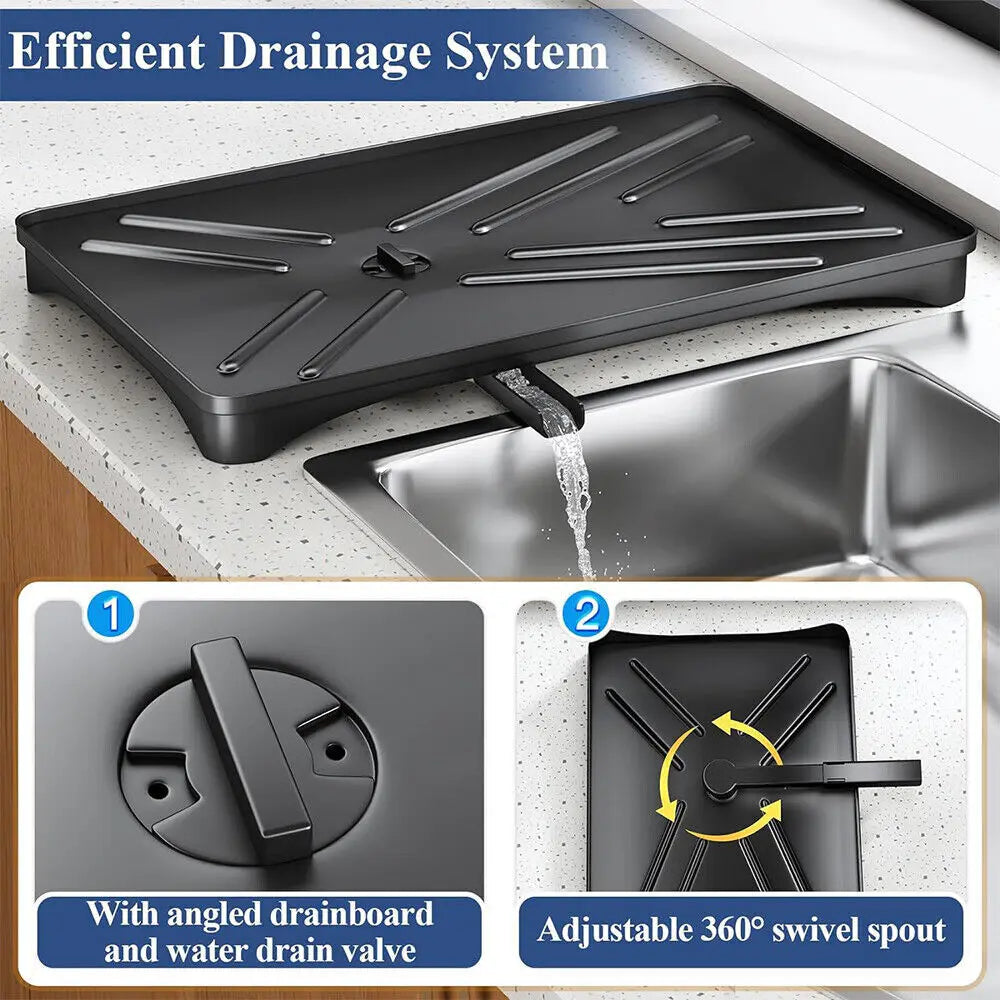 Efficient Drainage System

1

With angled drainboard and water drain valve

2

Adjustable 360° swivel spout