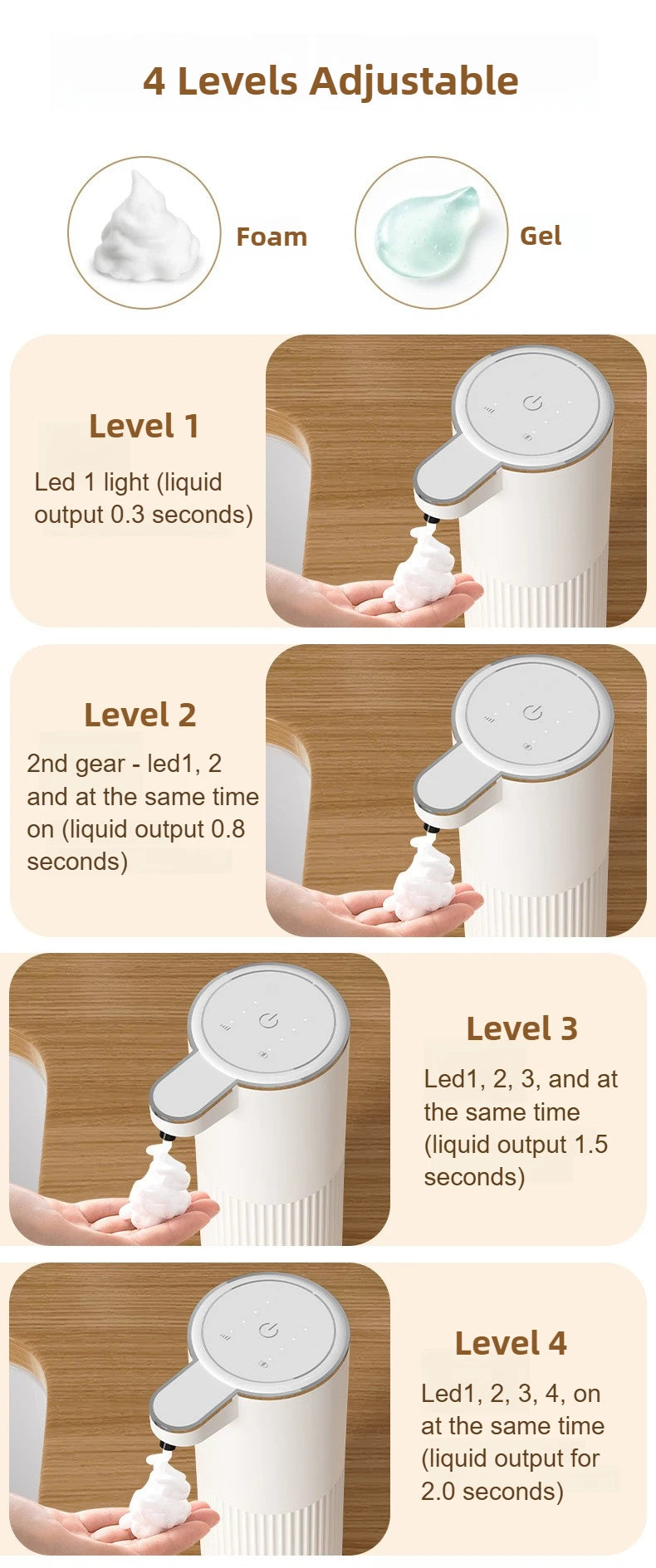 4 Levels Adjustable

Foam

Gel

Level 1

Led 1 light (liquid output 0.3 seconds)

Level 2

2nd gear - led1, 2 and at the same time on (liquid output 0.8 seconds)

Level 3

Led1, 2, 3, and at the same time (liquid output 1.5 seconds)

Level 4

Led1, 2, 3, 4, on at the same time (liquid output for 2.0 seconds)