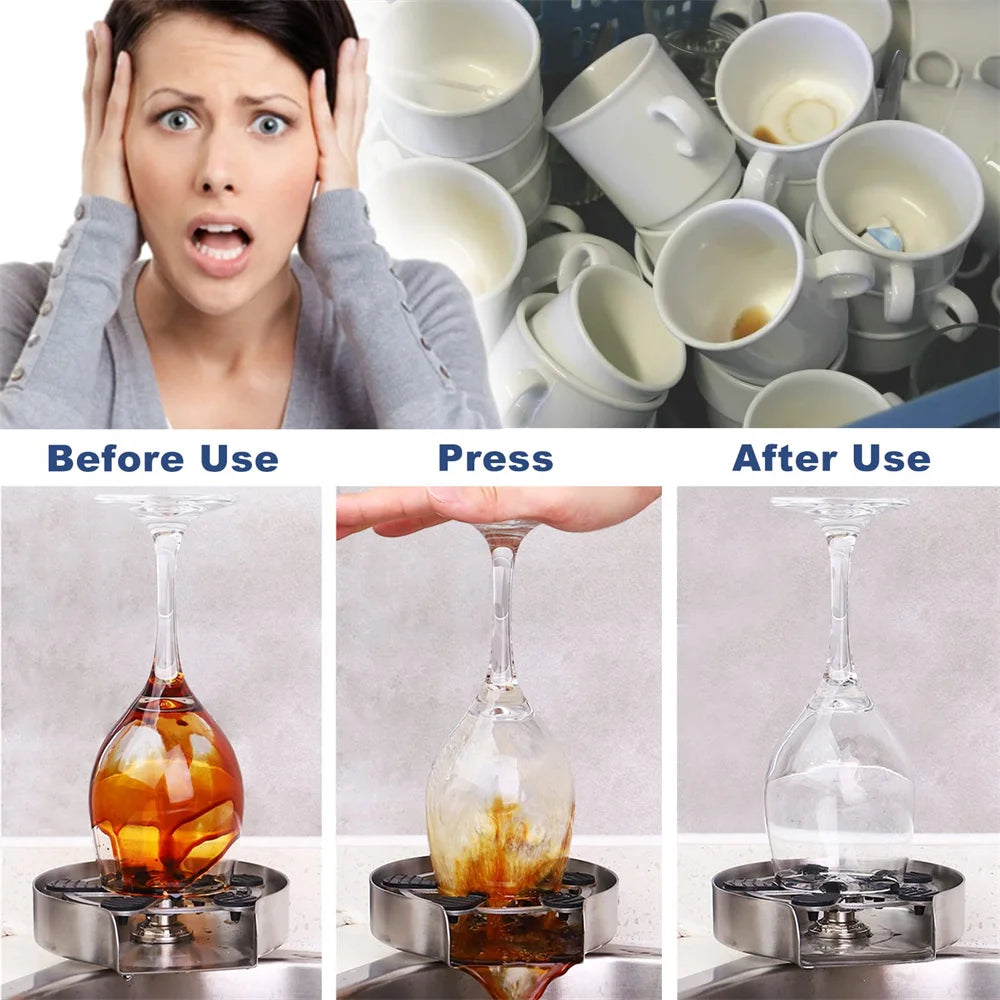 Before Use

Press

After Use