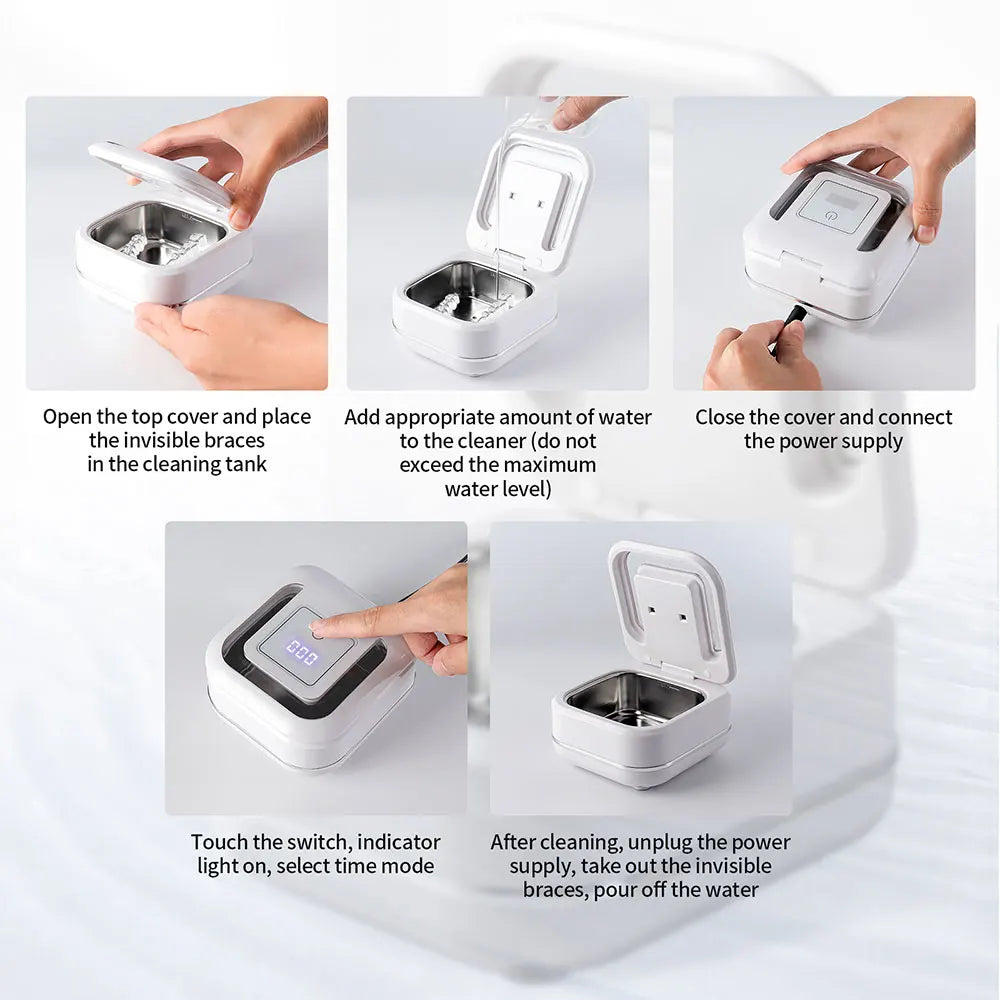 Open the top cover and place the invisible braces in the cleaning tank

Add appropriate amount of water to the cleaner (do not exceed the maximum water level)

Close the cover and connect the power supply

000

Touch the switch, indicator light on, select time mode

After cleaning, unplug the power supply, take out the invisible braces, pour off the water