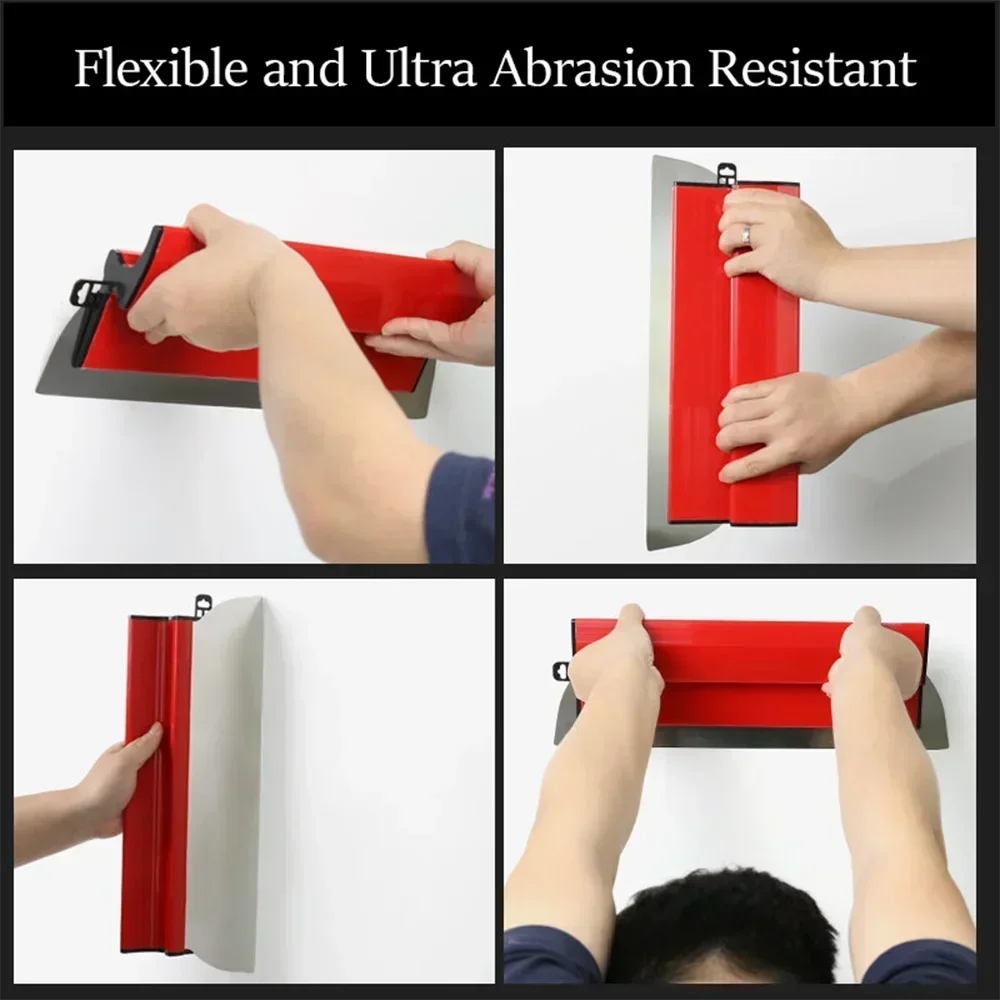 Flexible and Ultra Abrasion Resistant