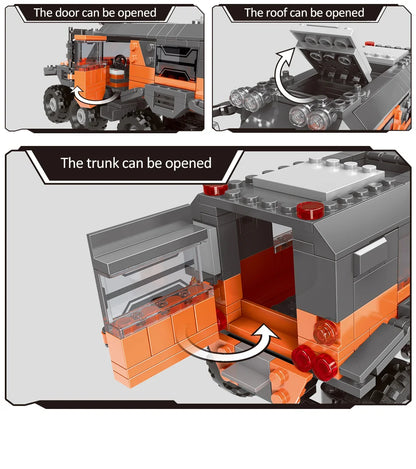 The door can be opened

The roof can be opened

The trunk can be opened