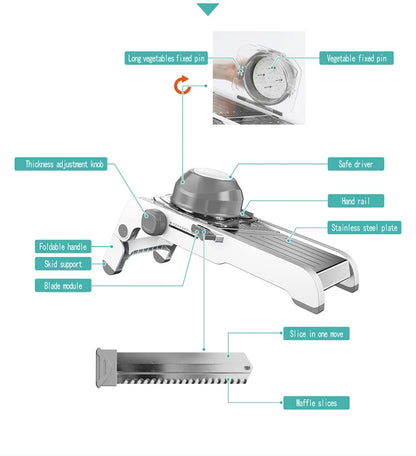 Long vegetables fixed pin
Vegetable fixed pin
Thickness adjustment knob
Safe driver
Hand rail
Stainless steel plate
Foldable handle
Skid support
Blade module
Slice in one move
Waffle slices