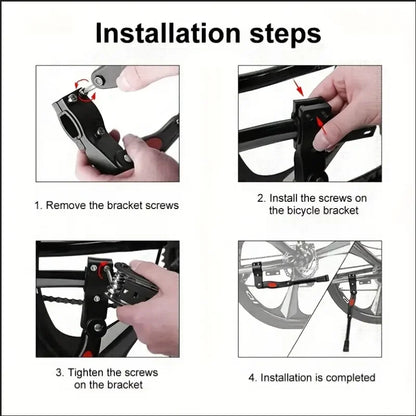 Installation steps

1. Remove the bracket screws

2. Install the screws on the bicycle bracket

3. Tighten the screws on the bracket

4. Installation is completed