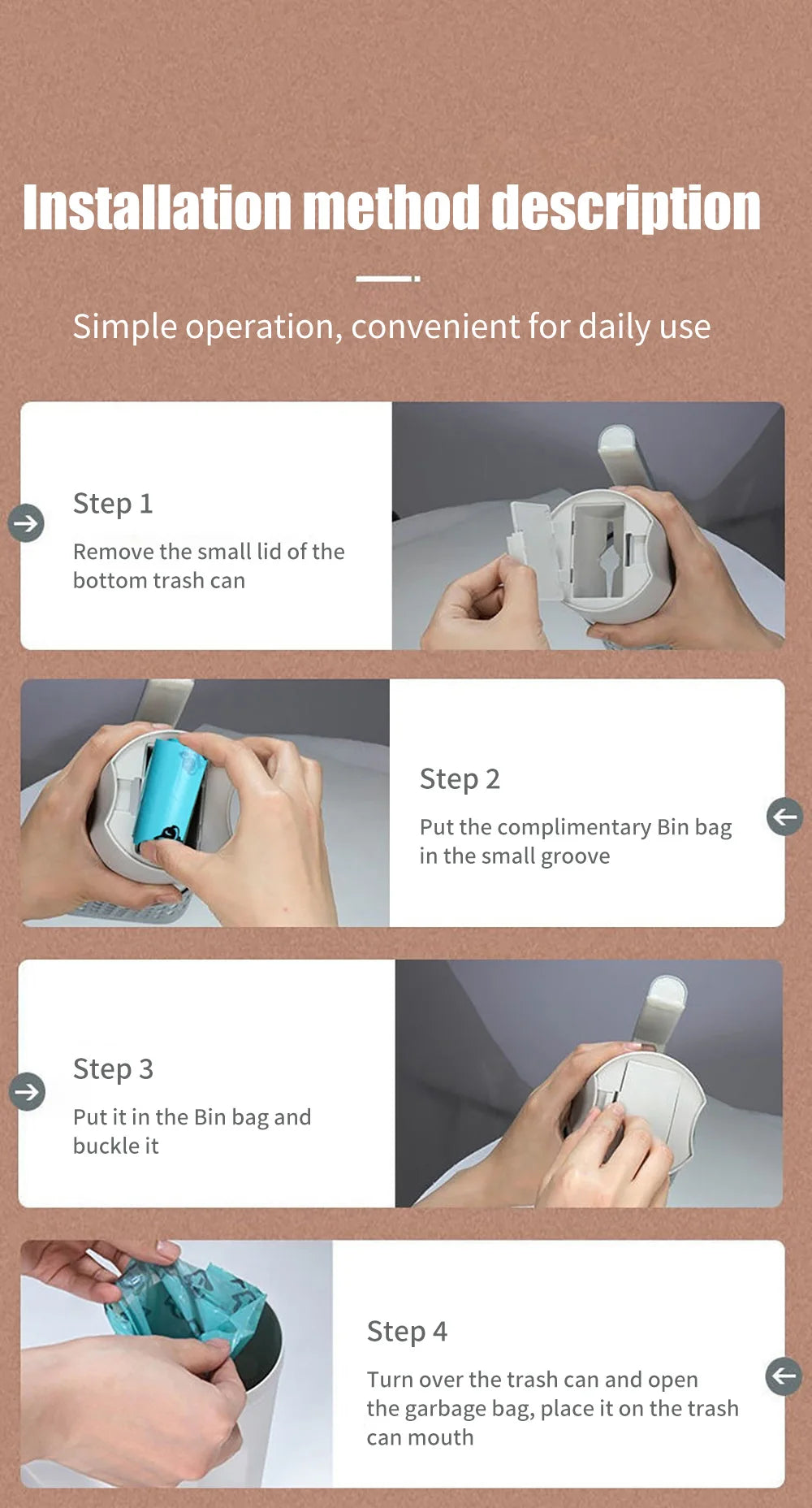 Installation method description

Simple operation, convenient for daily use

Step 1

Remove the small lid of the bottom trash can

Step 2

Put the complimentary Bin bag in the small groove

Step 3

Put it in the Bin bag and buckle it

Step 4

Turn over the trash can and open the garbage bag, place it on the trash can mouth