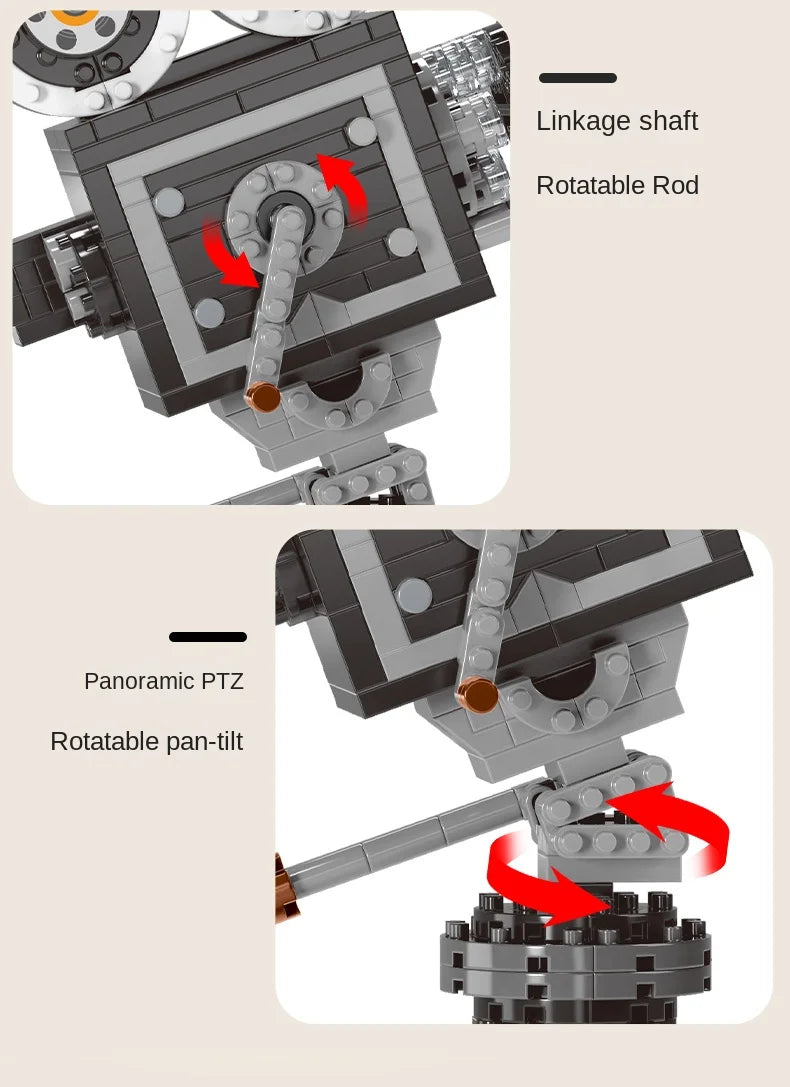 Linkage shaft

Rotatable Rod

Panoramic PTZ

Rotatable pan-tilt