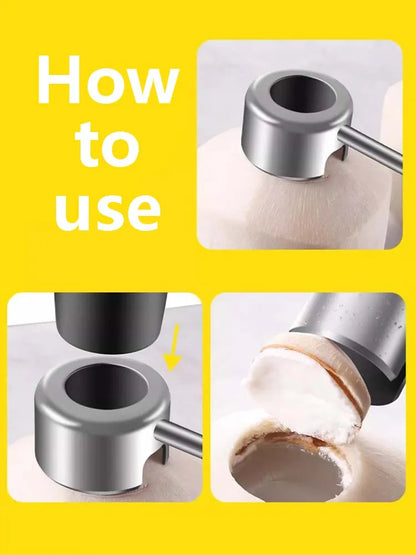 How to use