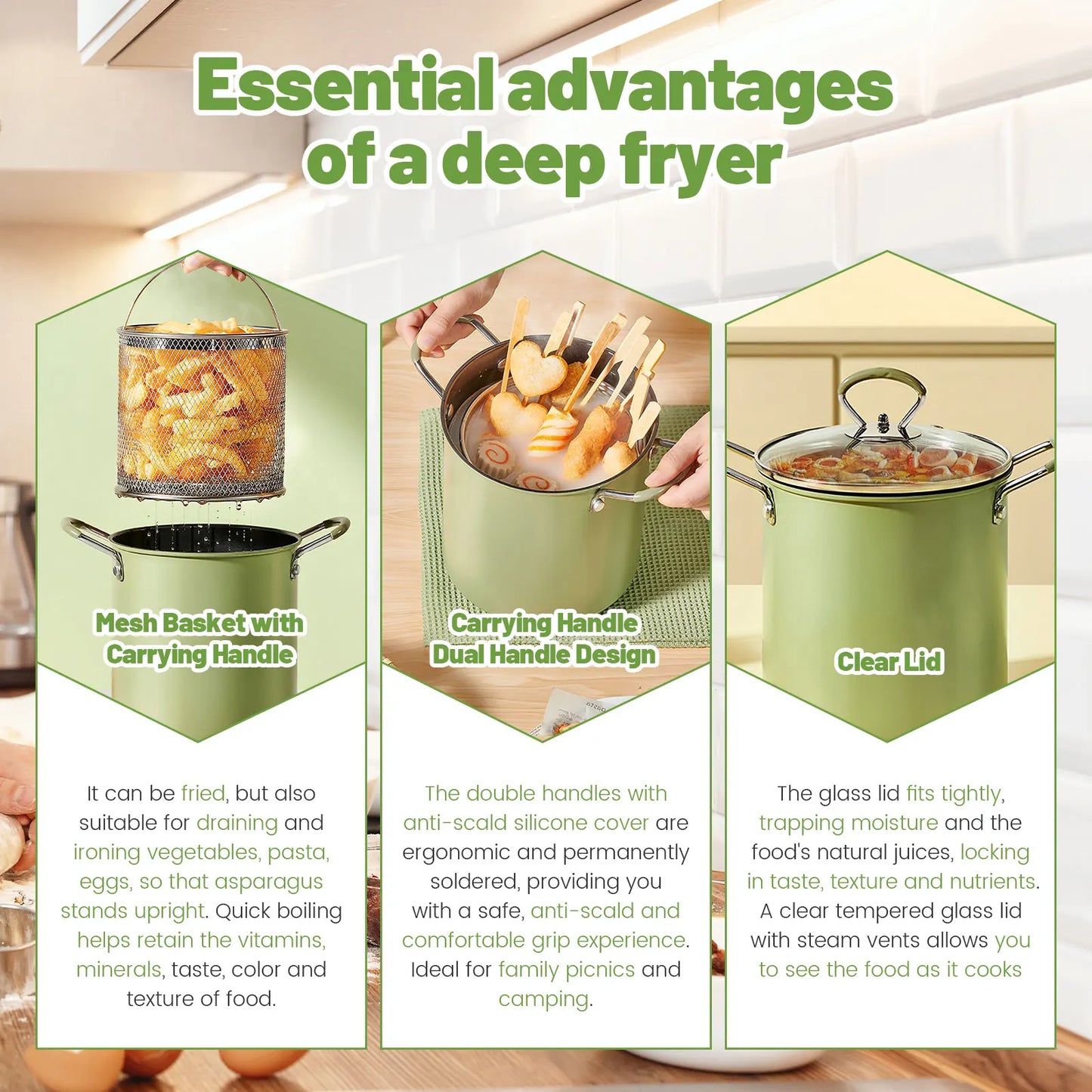 Essential advantages of a deep fryer

Mesh Basket with Carrying Handle

It can be fried, but also suitable for draining and ironing vegetables, pasta, eggs, so that asparagus stands upright. Quick boiling helps retain the vitamins, minerals, taste, color and texture of food.

Carrying Handle Dual Handle Design

The double handles with anti-scald silicone cover are ergonomic and permanently soldered, providing you with a safe, anti-scald and comfortable grip experience. Ideal for family picnics and camping.

Clear Lid

The glass lid fits tightly, trapping moisture and the food's natural juices, locking in taste, texture and nutrients. A clear tempered glass lid with steam vents allows you to see the food as it cooks