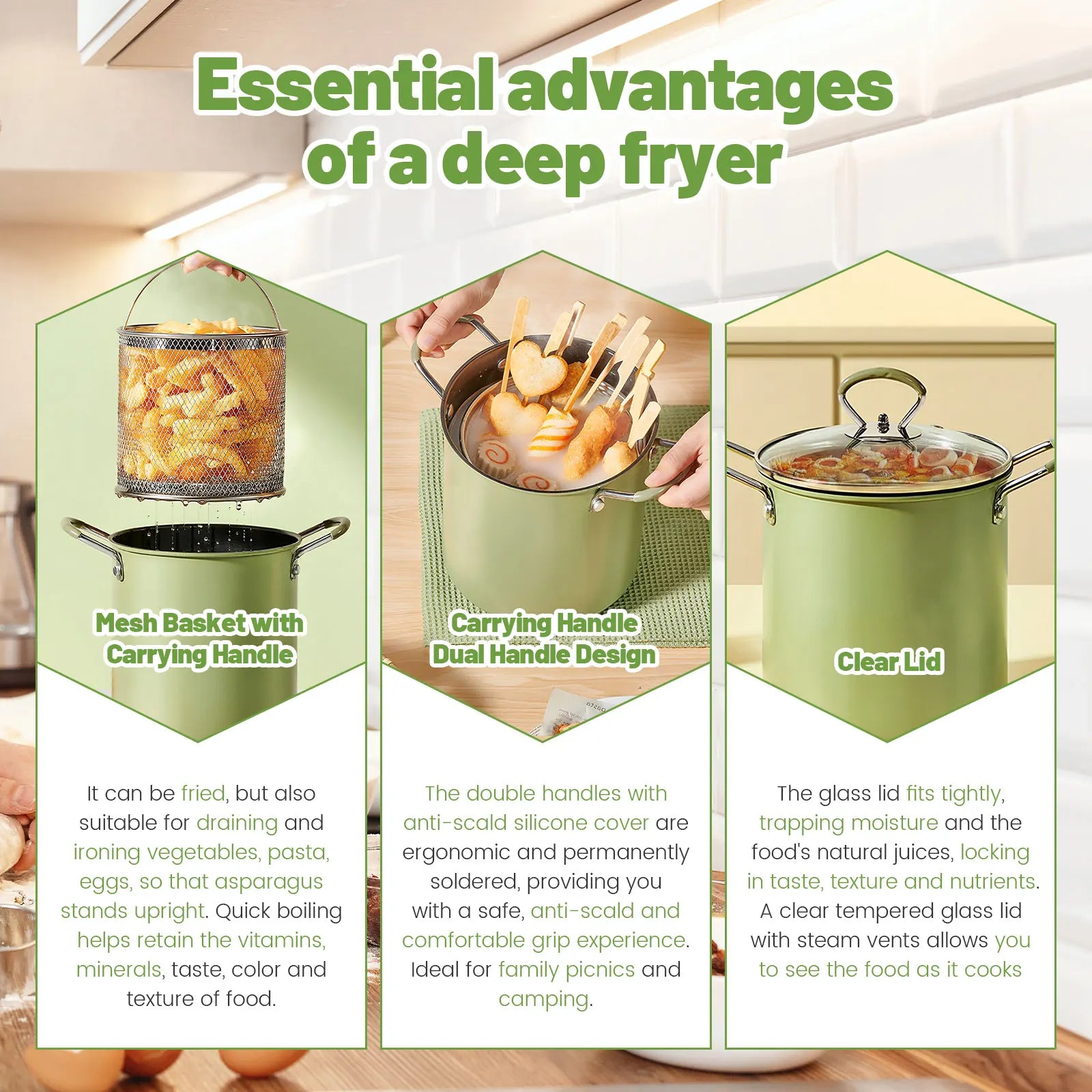 Essential advantages of a deep fryer

Mesh Basket with Carrying Handle

It can be fried, but also suitable for draining and ironing vegetables, pasta, eggs, so that asparagus stands upright. Quick boiling helps retain the vitamins, minerals, taste, color and texture of food.

Carrying Handle Dual Handle Design

The double handles with anti-scald silicone cover are ergonomic and permanently soldered, providing you with a safe, anti-scald and comfortable grip experience. Ideal for family picnics and camping.

Clear Lid

The glass lid fits tightly, trapping moisture and the food's natural juices, locking in taste, texture and nutrients. A clear tempered glass lid with steam vents allows you to see the food as it cooks