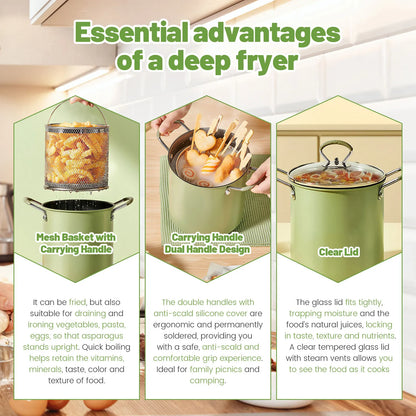 Essential advantages of a deep fryer

Mesh Basket with Carrying Handle

It can be fried, but also suitable for draining and ironing vegetables, pasta, eggs, so that asparagus stands upright. Quick boiling helps retain the vitamins, minerals, taste, color and texture of food.

Carrying Handle Dual Handle Design

The double handles with anti-scald silicone cover are ergonomic and permanently soldered, providing you with a safe, anti-scald and comfortable grip experience. Ideal for family picnics and camping.

Clear Lid

The glass lid fits tightly, trapping moisture and the food's natural juices, locking in taste, texture and nutrients. A clear tempered glass lid with steam vents allows you to see the food as it cooks