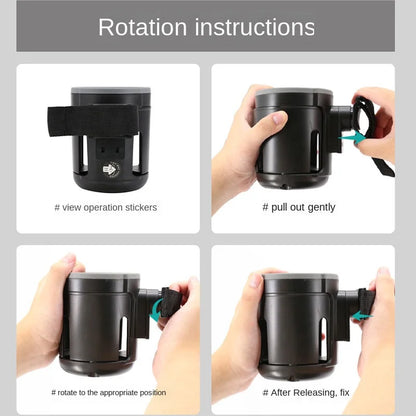 Rotation instructions

# view operation stickers

# pull out gently

# rotate to the appropriate position

# After Releasing, fix