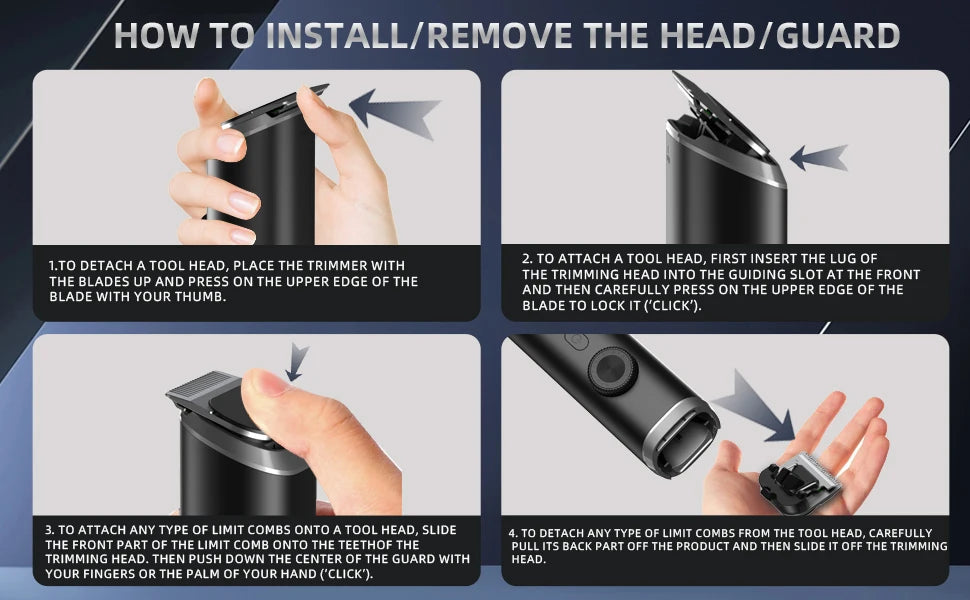 HOW TO INSTALL/REMOVE THE HEAD/GUARD

1.TO DETACH A TOOL HEAD, PLACE THE TRIMMER WITH THE BLADES UP AND PRESS ON THE UPPER EDGE OF THE BLADE WITH YOUR THUMB.

2. TO ATTACH A TOOL HEAD, FIRST INSERT THE LUG OF THE TRIMMING HEAD INTO THE GUIDING SLOT AT THE FRONT AND THEN CAREFULLY PRESS ON THE UPPER EDGE OF THE BLADE TO LOCK IT ('CLICK').

3. TO ATTACH ANY TYPE OF LIMIT COMBS ONTO A TOOL HEAD, SLIDE THE FRONT PART OF THE LIMIT COMB ONTO THE TEETHOF THE TRIMMING HEAD. THEN PUSH DOWN THE CENTER OF THE GUARD WITH YOUR FINGERS OR THE PALM OF YOUR HAND ('CLICK').

4. TO DETACH ANY TYPE OF LIMIT COMBS FROM THE TOOL HEAD, CAREFULLY PULL ITS BACK PART OFF THE PRODUCT AND THEN SLIDE IT OFF THE TRIMMING HEAD.