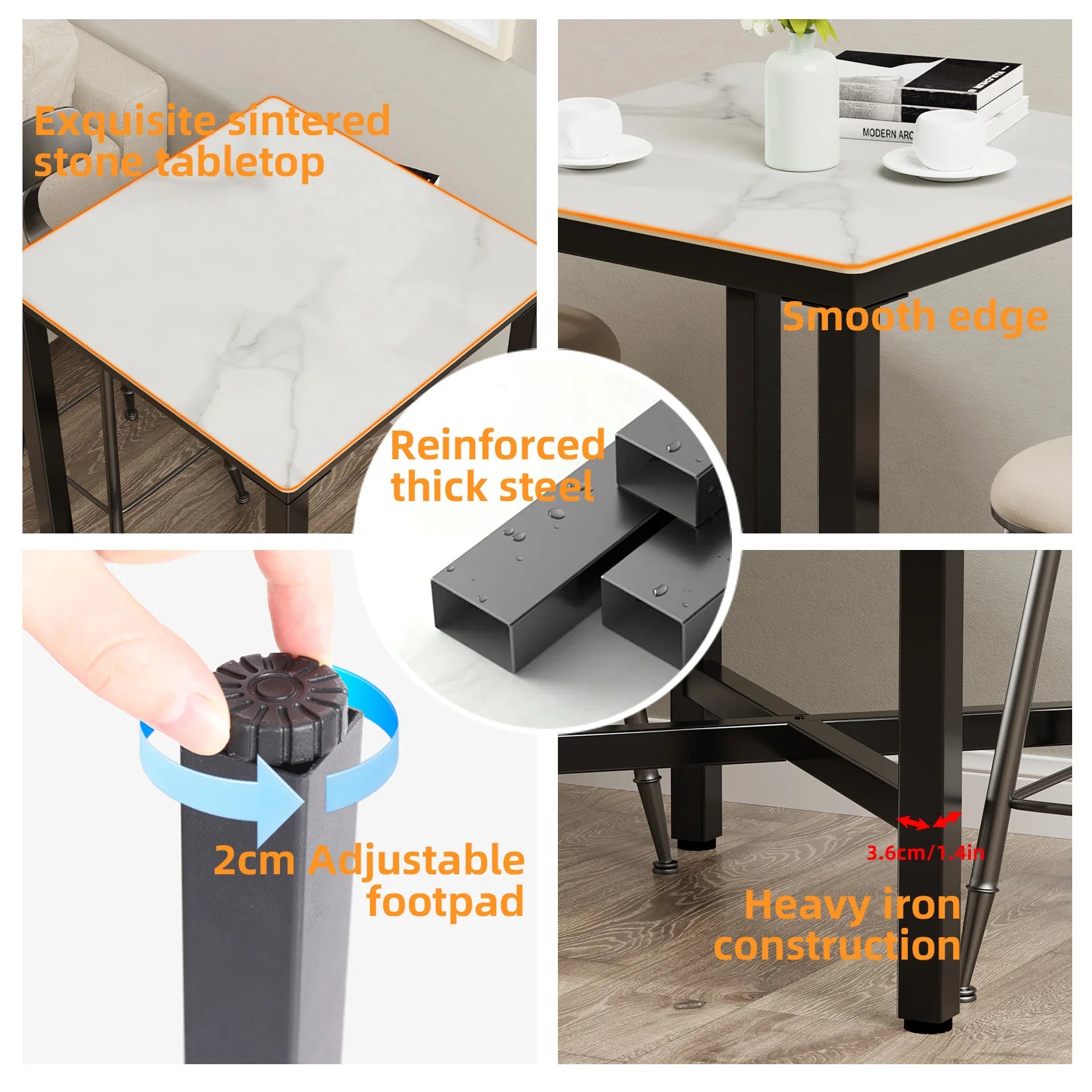 Exquisite sintered stone tabletop

MODERN ARC

Smooth edge

Reinforced thick steel

2cm Adjustable footpad

3.6cm/1.4in

Heavy iron construction