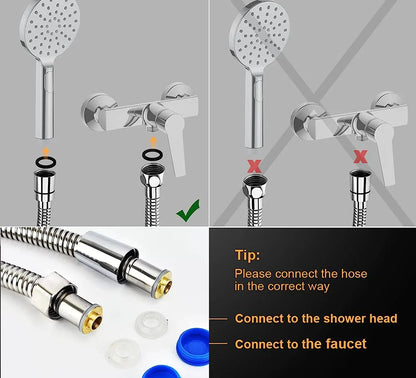 Tip:
Please connect the hose in the correct way

Connect to the shower head

Connect to the faucet