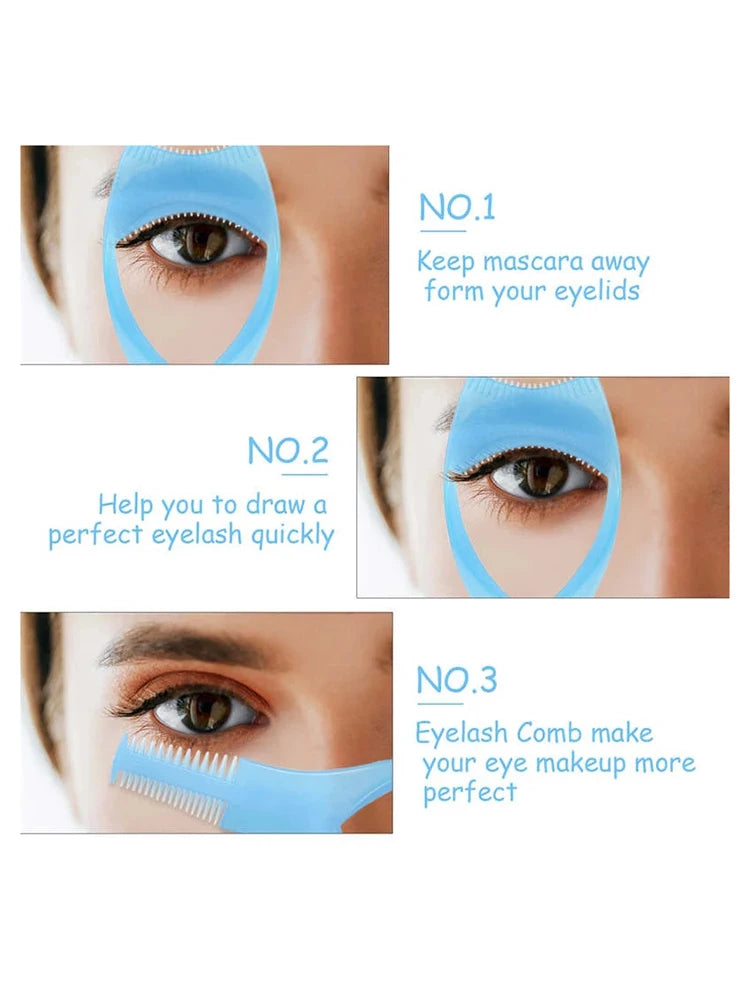 NO.1

Keep mascara away form your eyelids

NO.2

Help you to draw a perfect eyelash quickly

NO.3

Eyelash Comb make your eye makeup more perfect