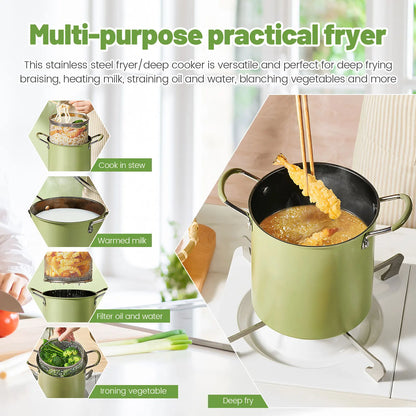 Multi-purpose practical fryer

This stainless steel fryer/deep cooker is versatile and perfect for deep frying braising, heating milk, straining oil and water, blanching vegetables and more

Cook in stew

Warmed milk

Filter oil and water

Ironing vegetable

Deep fry