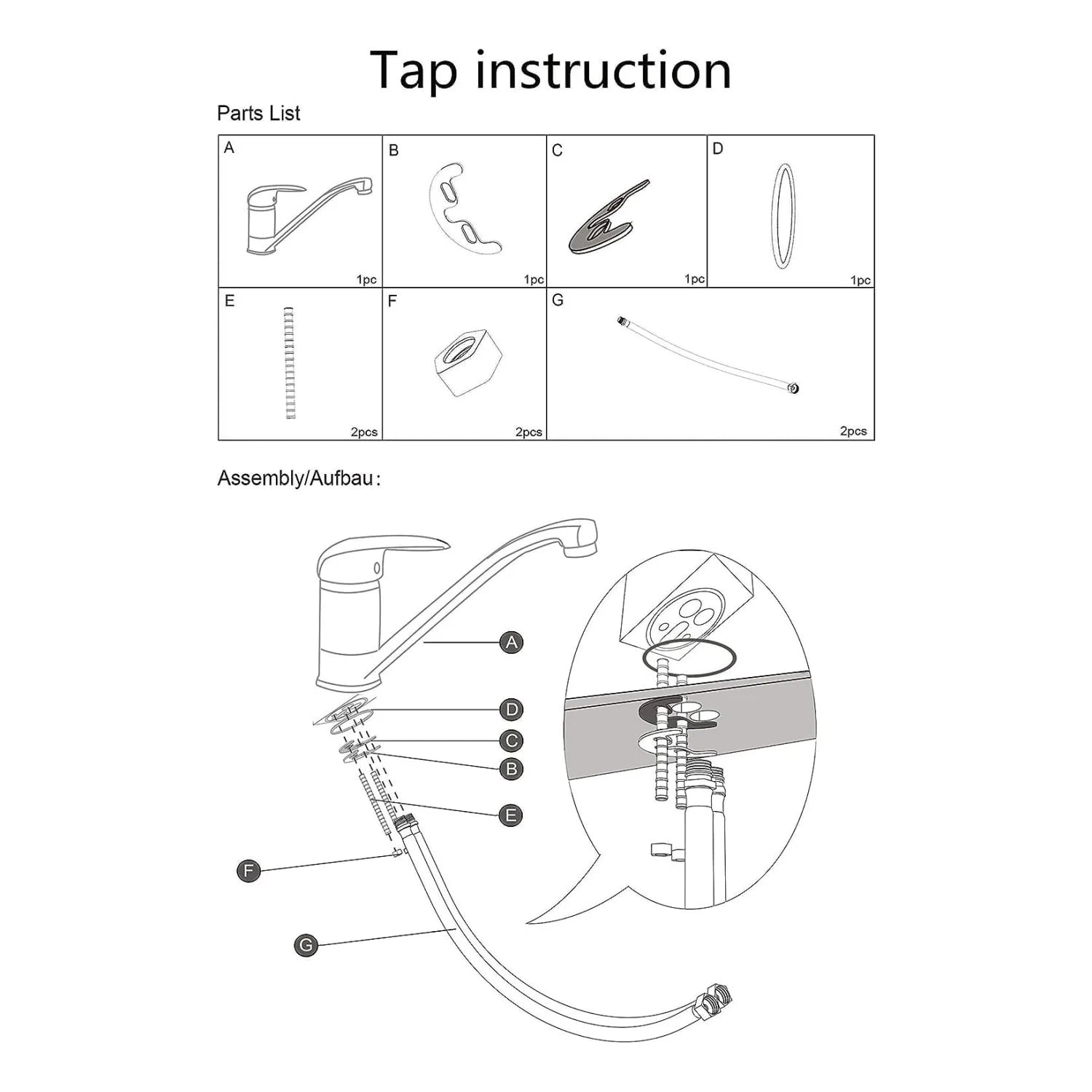 Tap instruction

Parts List

| A 1pc | B 1pc | C 1pc | D 1pc |
|---|---|---|---|
| E 2pcs | F 2pcs | G 2pcs | |

Assembly/Aufbau:

A
D
C
B
E
F
G