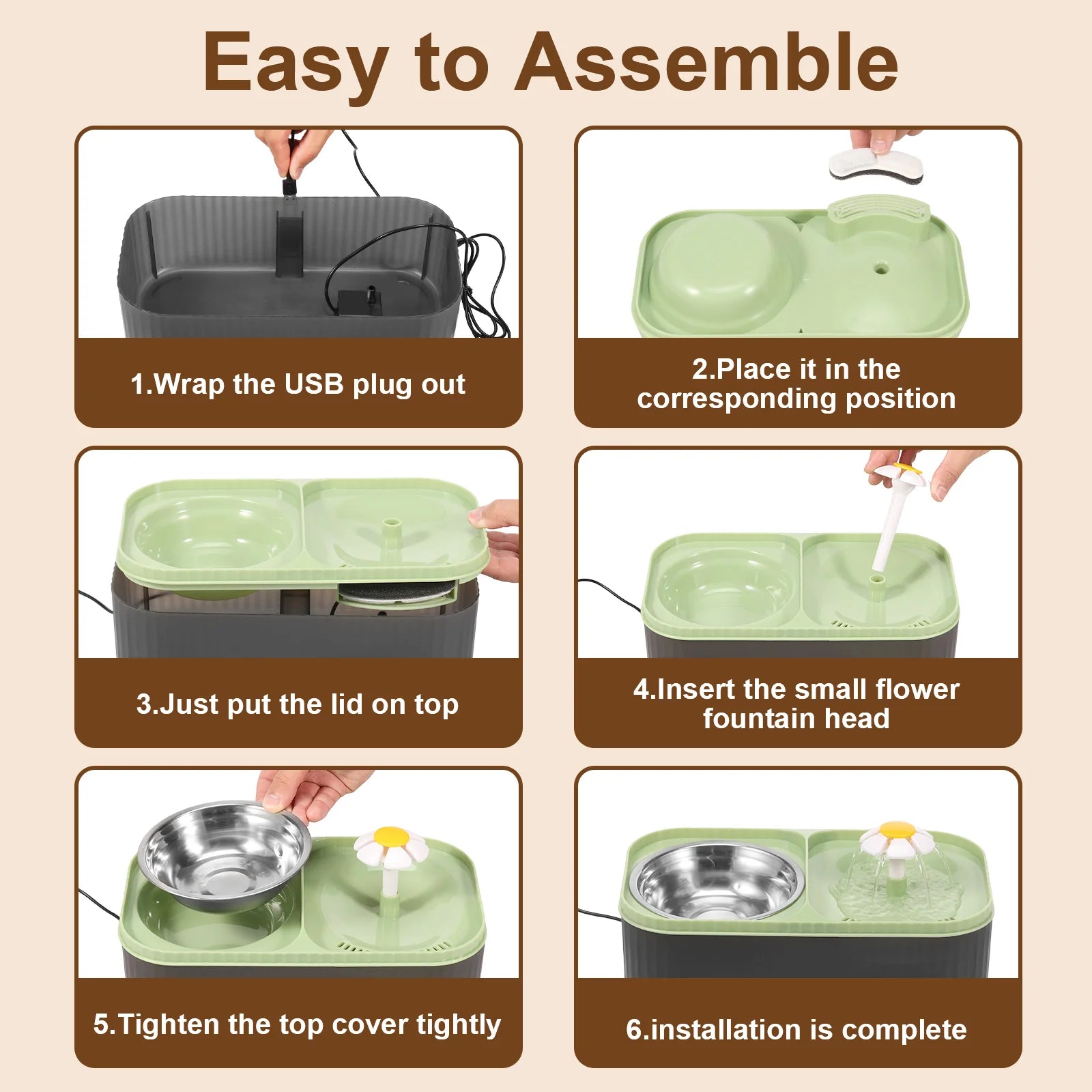 Easy to Assemble

1.Wrap the USB plug out

2.Place it in the corresponding position

3.Just put the lid on top

4.Insert the small flower fountain head

5.Tighten the top cover tightly

6.installation is complete