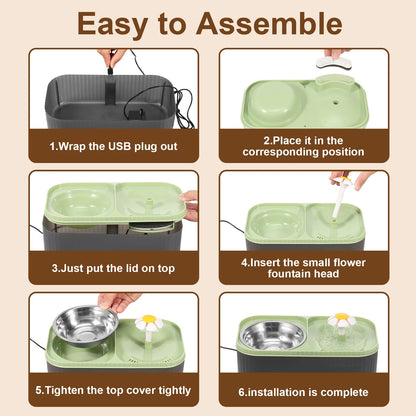 Easy to Assemble

1.Wrap the USB plug out

2.Place it in the corresponding position

3.Just put the lid on top

4.Insert the small flower fountain head

5.Tighten the top cover tightly

6.installation is complete