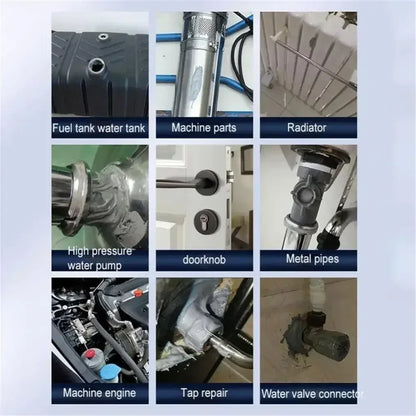 Fuel tank water tank

Machine parts

Radiator

High pressure water pump

doorknob

Metal pipes

Machine engine

Tap repair

Water valve connector