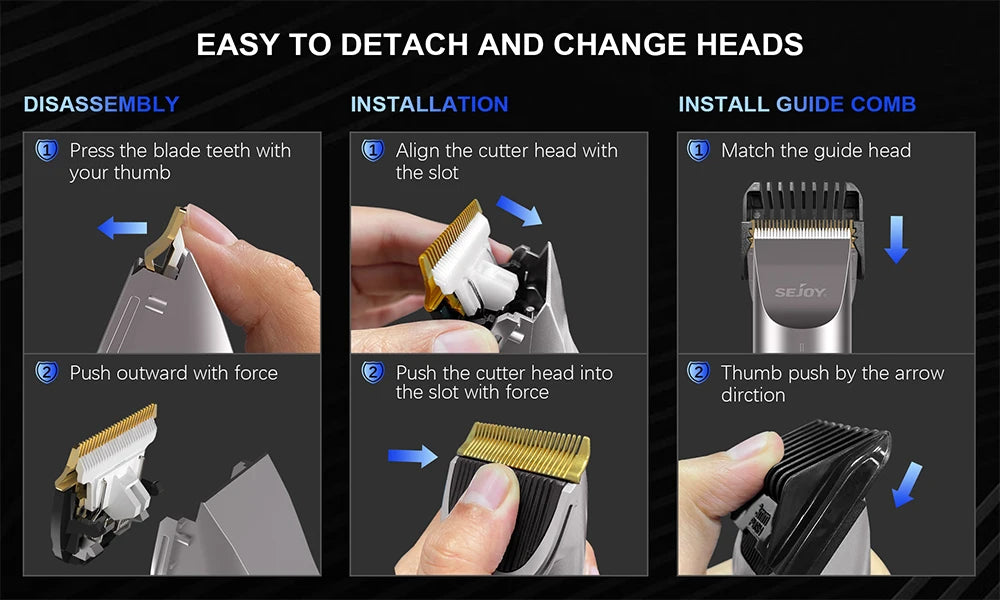 EASY TO DETACH AND CHANGE HEADS

DISASSEMBLY

1 Press the blade teeth with your thumb

2 Push outward with force

INSTALLATION

1 Align the cutter head with the slot

2 Push the cutter head into the slot with force

INSTALL GUIDE COMB

1 Match the guide head

SEJOY

2 Thumb push by the arrow dirction