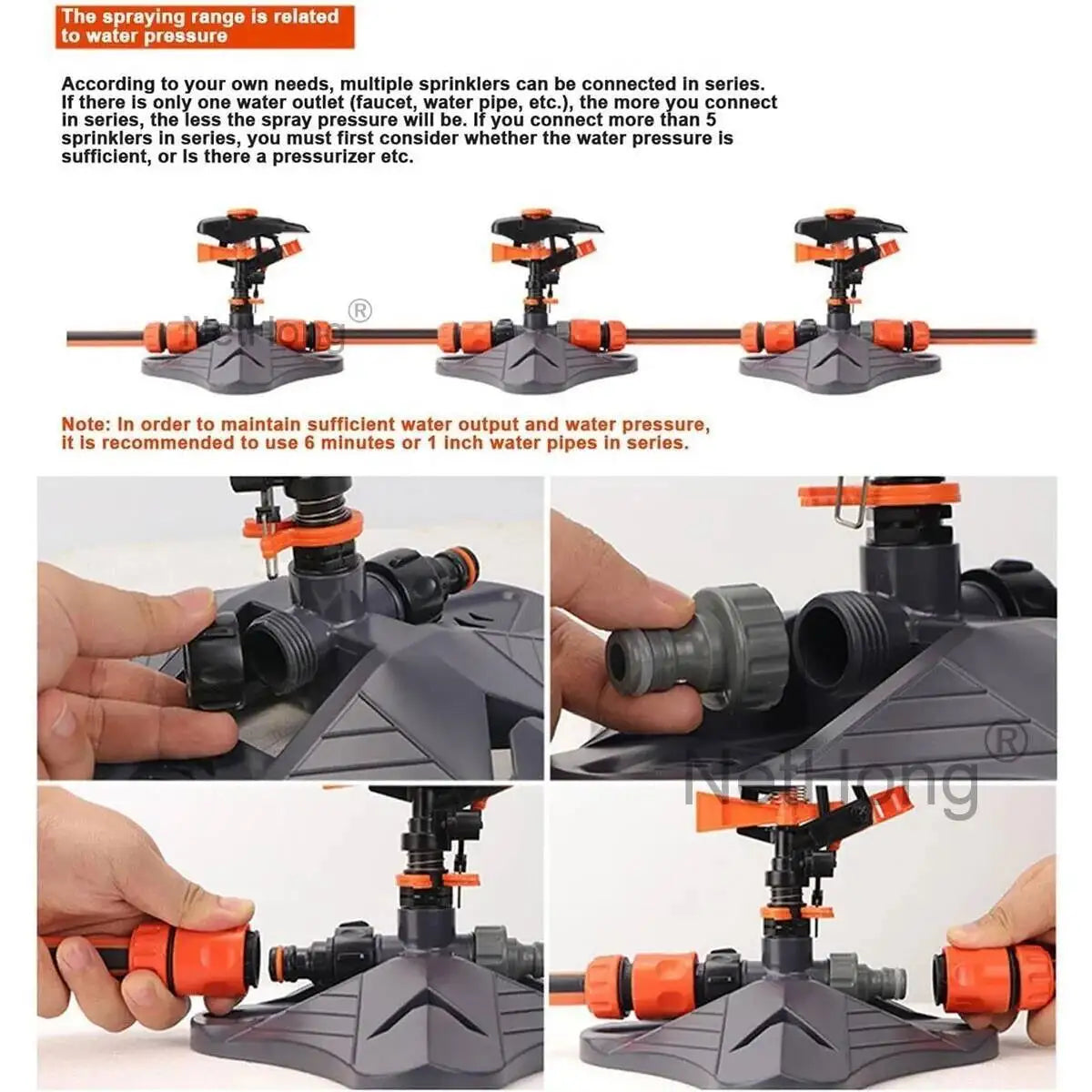 The spraying range is related to water pressure

According to your own needs, multiple sprinklers can be connected in series. If there is only one water outlet (faucet, water pipe, etc.), the more you connect in series, the less the spray pressure will be. If you connect more than 5 sprinklers in series, you must first consider whether the water pressure is sufficient, or Is there a pressurizer etc.

NetHong®

Note: In order to maintain sufficient water output and water pressure, it is recommended to use 6 minutes or 1 inch water pipes in series.

NetHong®