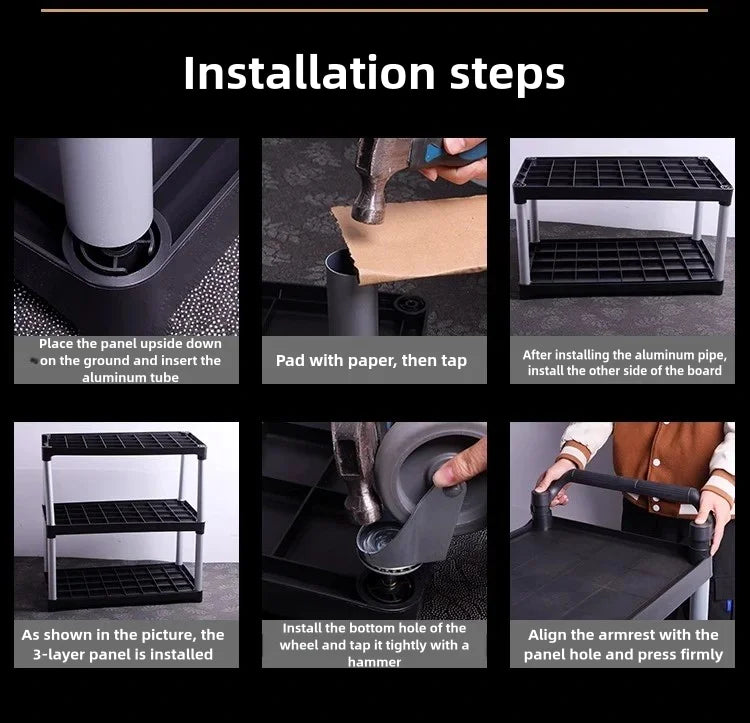 Installation steps

Place the panel upside down on the ground and insert the aluminum tube

Pad with paper, then tap

After installing the aluminum pipe, install the other side of the board

As shown in the picture, the 3-layer panel is installed

Install the bottom hole of the wheel and tap it tightly with a hammer

Align the armrest with the panel hole and press firmly