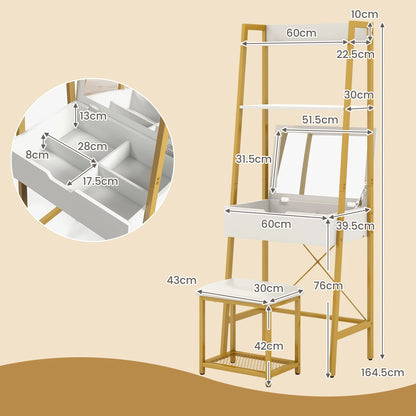 13cm
28cm
8cm
17.5cm

10cm
60cm
22.5cm
30cm
51.5cm
31.5cm
60cm
39.5cm
43cm
30cm
76cm
42cm
164.5cm