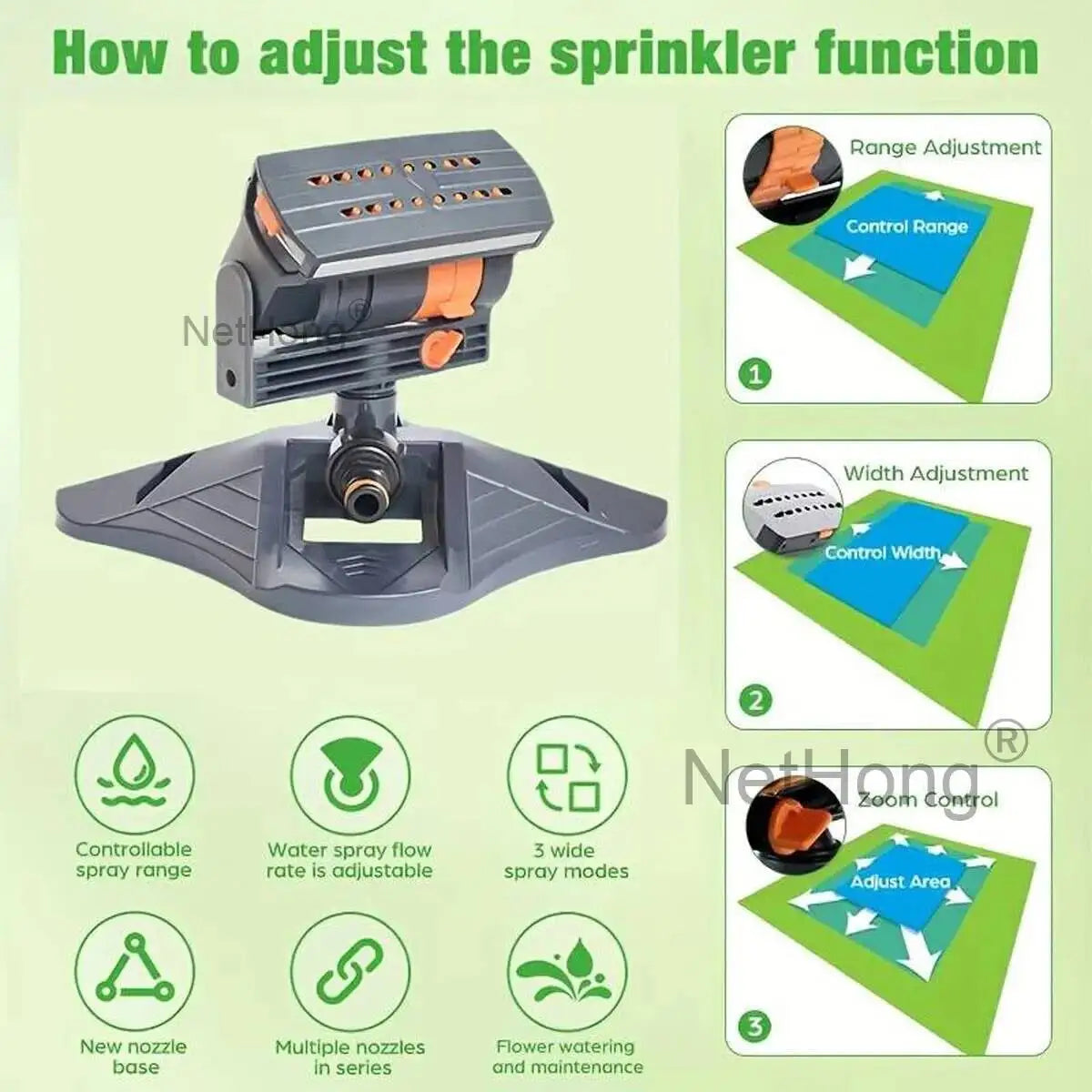 How to adjust the sprinkler function

NetHong®

Range Adjustment

Control Range

1

Width Adjustment

Control Width

2

NetHong®

Zoom Control

Adjust Area

3

Controllable spray range

Water spray flow rate is adjustable

3 wide spray modes

New nozzle base

Multiple nozzles in series

Flower watering and maintenance